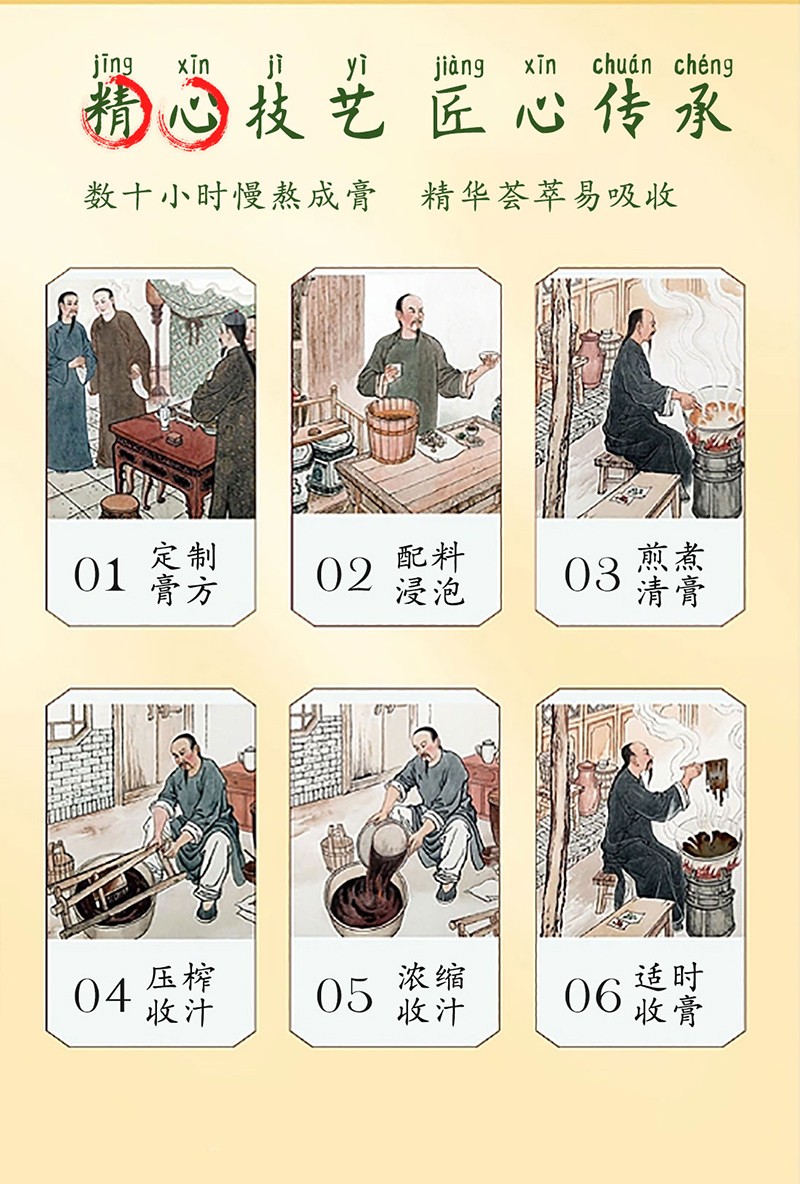 jīng xīn jì yì jiàng xīn chuán chéng
精心技艺 匠心传承

数十小时慢熬成膏 精华荟萃易吸收

01 定制膏方

02 配料浸泡

03 煎煮清膏

04 压榨收汁

05 浓缩收汁

06 适时收膏