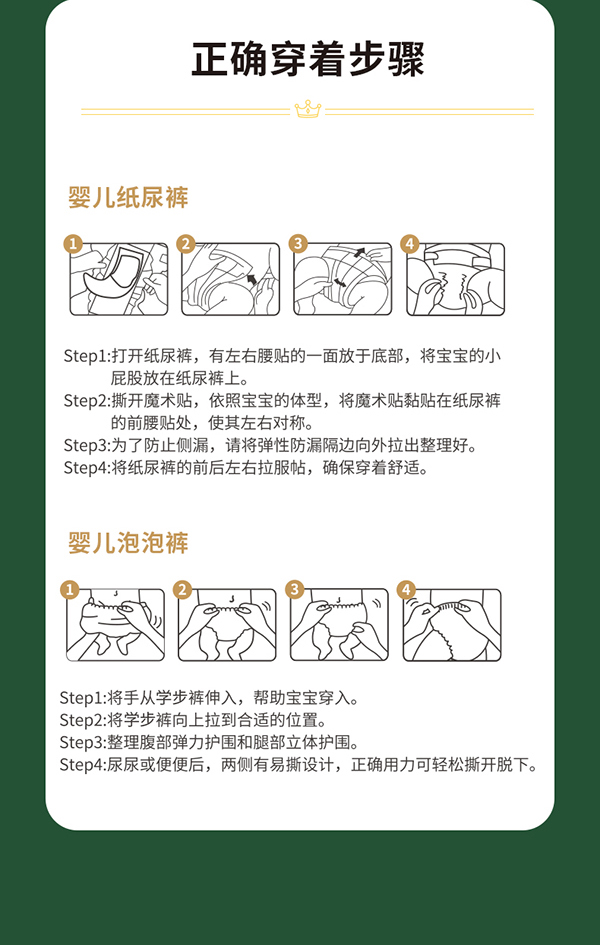 正确穿着步骤

婴儿纸尿裤

1 2 3 4

Step1:打开纸尿裤，有左右腰贴的一面放于底部，将宝宝的小屁股放在纸尿裤上。
Step2:撕开魔术贴，依照宝宝的体型，将魔术贴黏贴在纸尿裤的前腰贴处，使其左右对称。
Step3:为了防止侧漏，请将弹性防漏隔边向外拉出整理好。
Step4:将纸尿裤的前后左右拉服帖，确保穿着舒适。

婴儿泡泡裤

1 2 3 4

Step1:将手从学步裤伸入，帮助宝宝穿入。
Step2:将学步裤向上拉到合适的位置。
Step3:整理腹部弹力护围和腿部立体护围。
Step4:尿尿或便便后，两侧有易撕设计，正确用力可轻松撕开脱下。