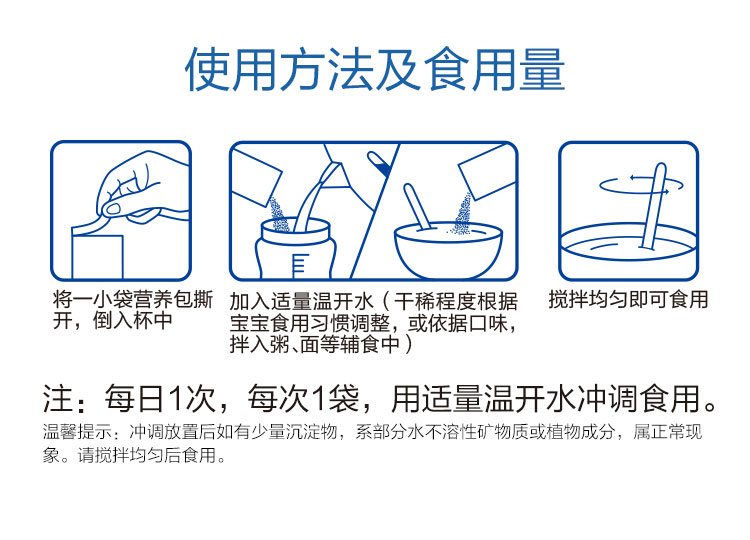 使用方法及食用量

将一小袋营养包撕开，倒入杯中

加入适量温开水（干稀程度根据宝宝食用习惯调整，或依据口味，拌入粥、面等辅食中）

搅拌均匀即可食用

注：每日1次，每次1袋，用适量温开水冲调食用。
温馨提示：冲调放置后如有少量沉淀物，系部分水不溶性矿物质或植物成分，属正常现象。请搅拌均匀后食用。