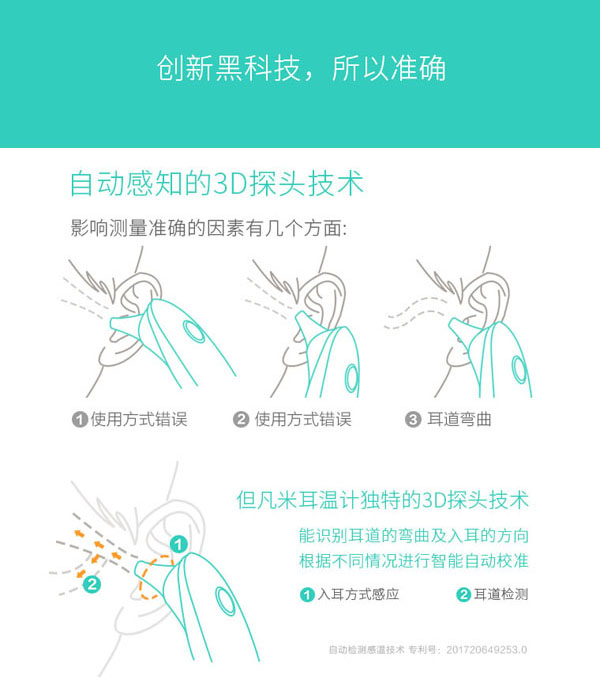 创新黑科技，所以准确

自动感知的3D探头技术

影响测量准确的因素有几个方面:

1 使用方式错误　2 使用方式错误　3 耳道弯曲

1

2

但凡米耳温计独特的3D探头技术

能识别耳道的弯曲及入耳的方向
根据不同情况进行智能自动校准

1 入耳方式感应　2 耳道检测

自动检测感温技术 专利号：201720649253.0